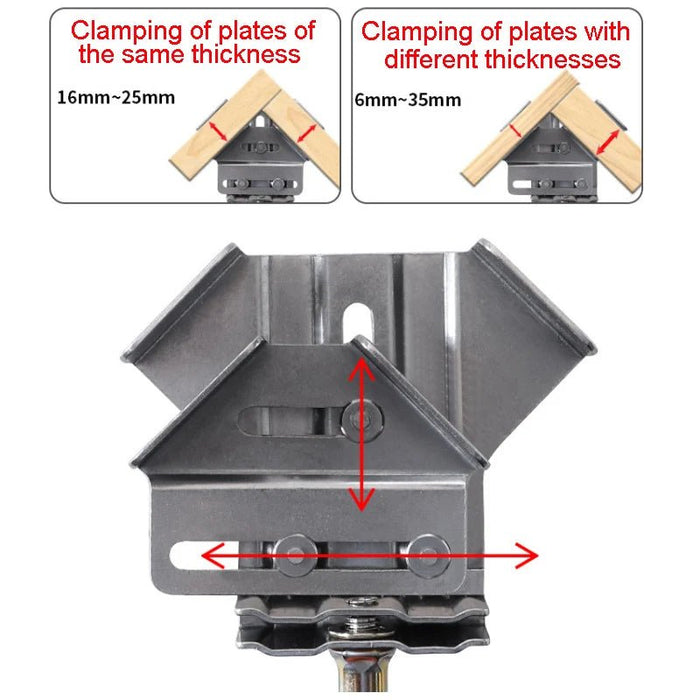 Clamping of plates of the same thickness

16mm~25mm

Clamping of plates with different thicknesses

6mm~35mm